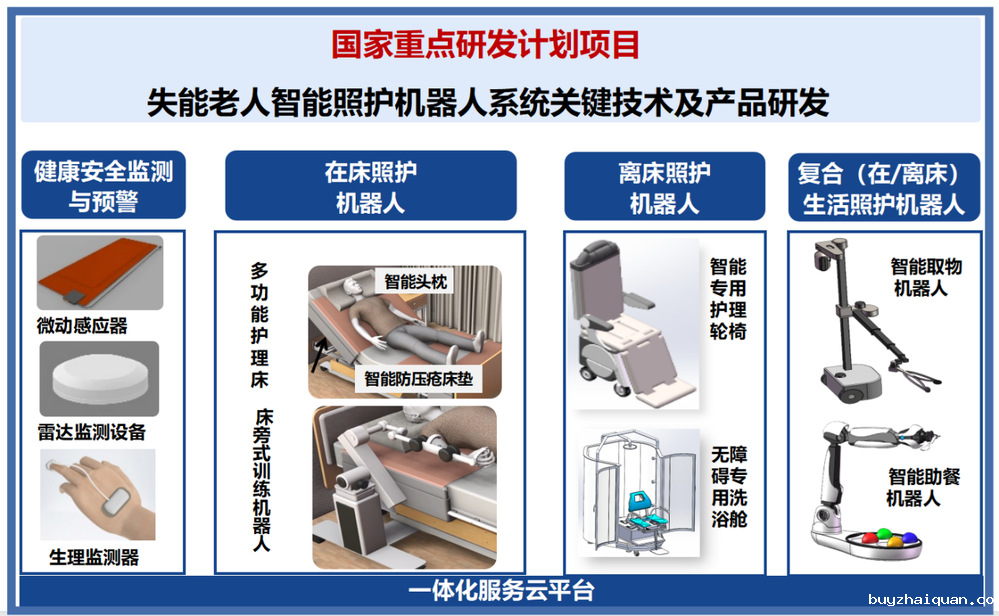 国家重点研发计划项目

失能老人智能照护机器人系统关键技术及产品研发

健康安全监测与预警

微动感应器

雷达监测设备

生理监测器

在床照护机器人

多功能护理床

智能头枕

智能防压疮床垫

床旁式训练机器人

离床照护机器人

智能专用护理轮椅

无障碍专用洗浴舱

复合（在/离床）生活照护机器人

智能取物机器人

智能助餐机器人

一体化服务云平台

buyzhaiquan.co